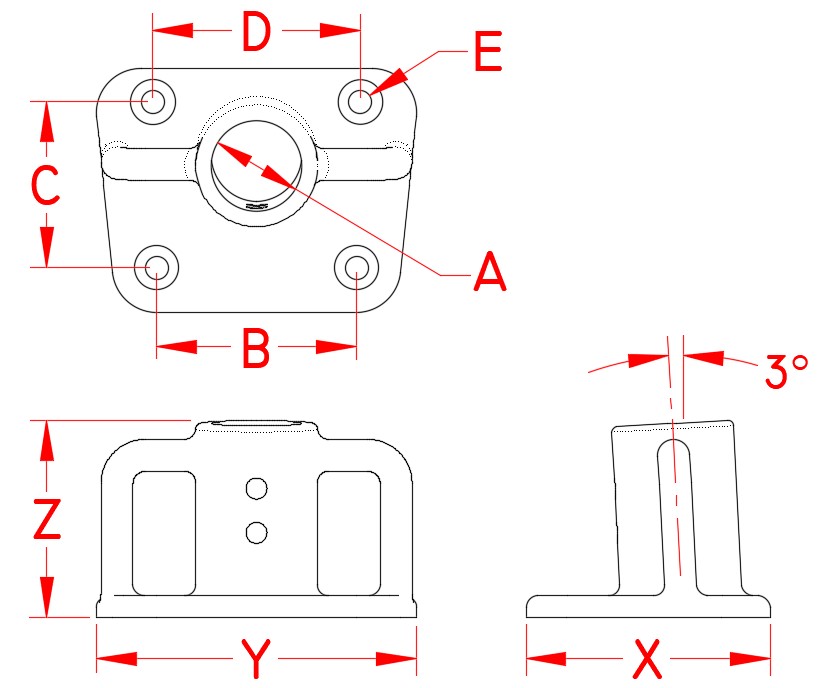 D
E
C
A
B
3°
Z
Y
X